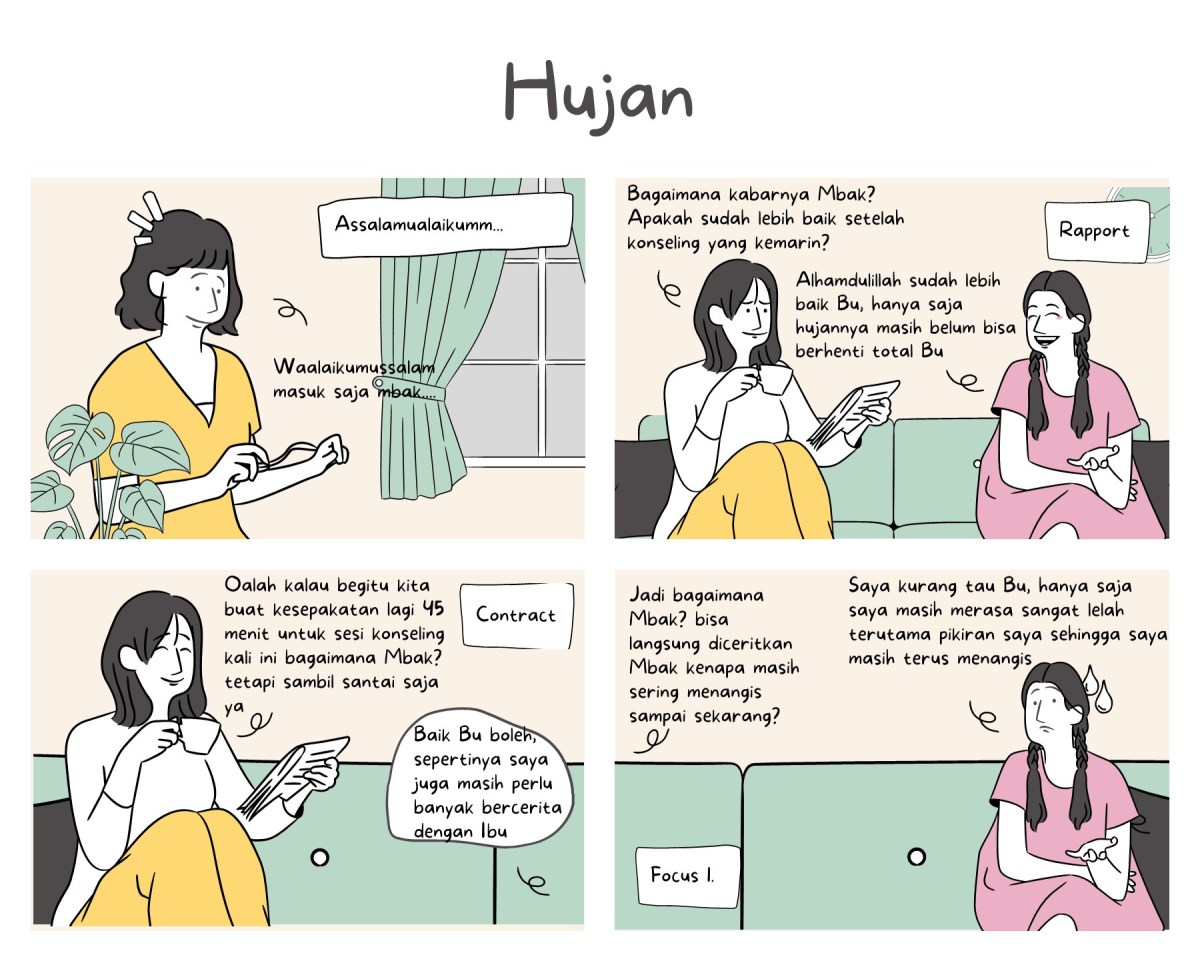 Hujan

Assalamualaikumm...

Waalaikumussalam masuk saja mbak...

Bagaimana kabarnya Mbak? Apakah sudah lebih baik setelah konseling yang kemarin?

Rapport

Alhamdulillah sudah lebih baik Bu, hanya saja hujannya masih belum bisa berhenti total Bu

Oalah kalau begitu kita buat kesepakatan lagi 45 menit untuk sesi konseling kali ini bagaimana Mbak? tetapi sambil santai saja ya

Contract

Baik Bu boleh, sepertinya saya juga masih perlu banyak bercerita dengan Ibu

Jadi bagaimana Mbak? bisa langsung diceritkan Mbak kenapa masih sering menangis sampai sekarang?

Saya kurang tau Bu, hanya saja saya masih merasa sangat lelah terutama pikiran saya sehingga saya masih terus menangis

Focus 1.