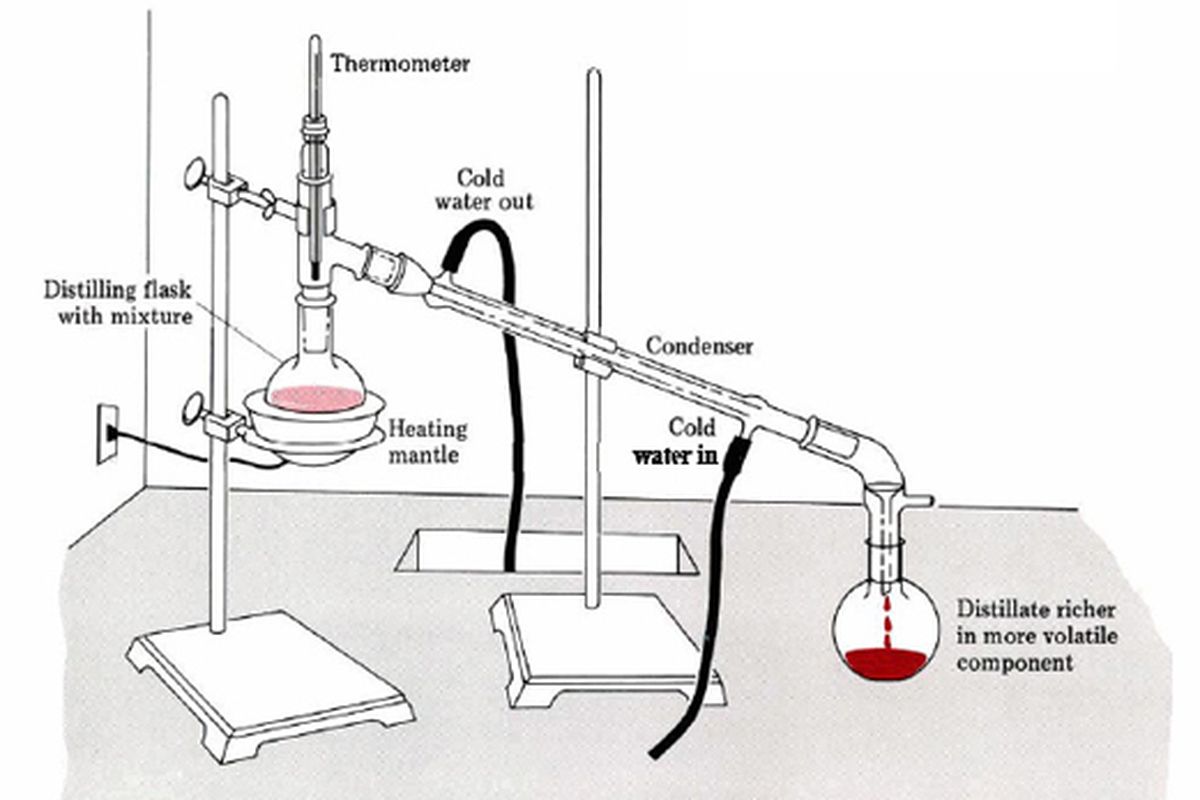 Thermometer

Cold water out

Distilling flask with mixture

Condenser

Heating mantle

Cold water in

Distillate richer in more volatile component