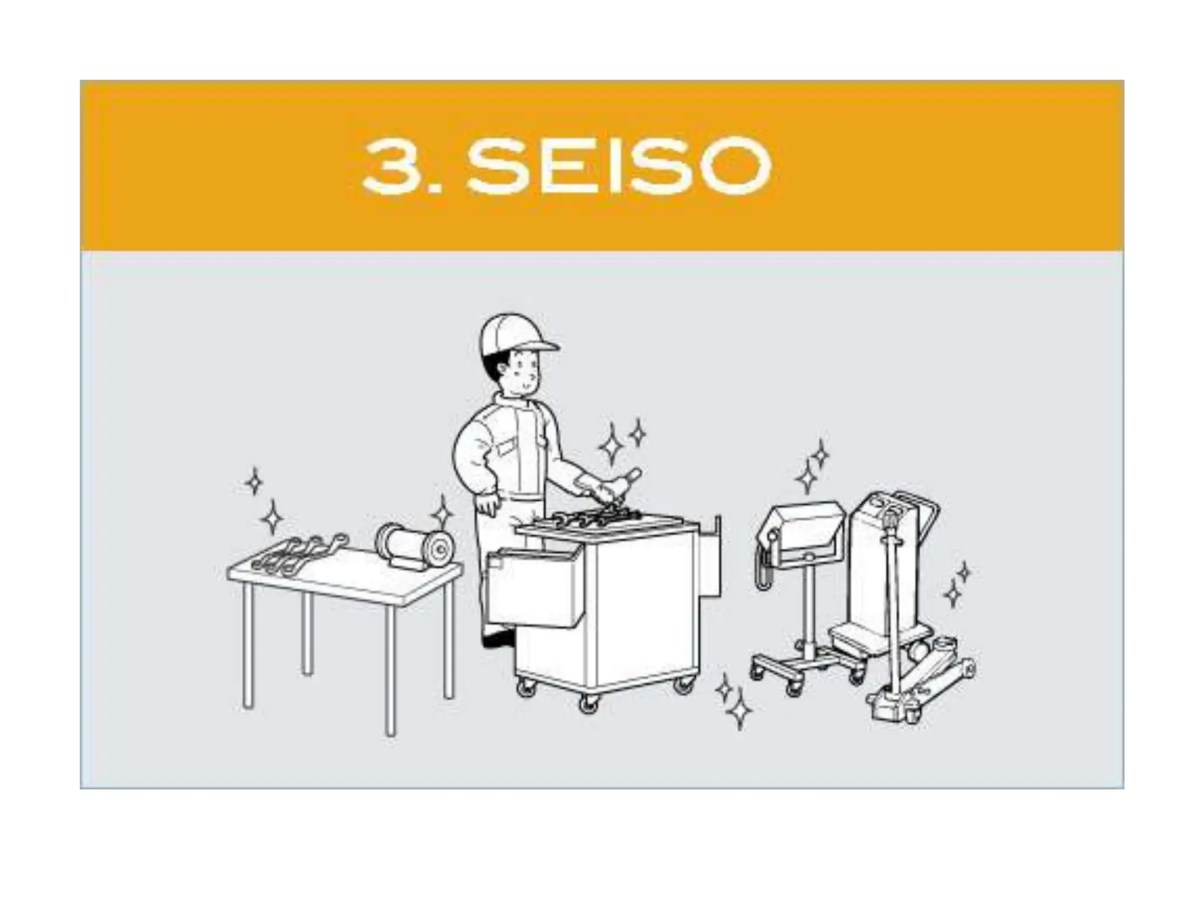 3. SEISO