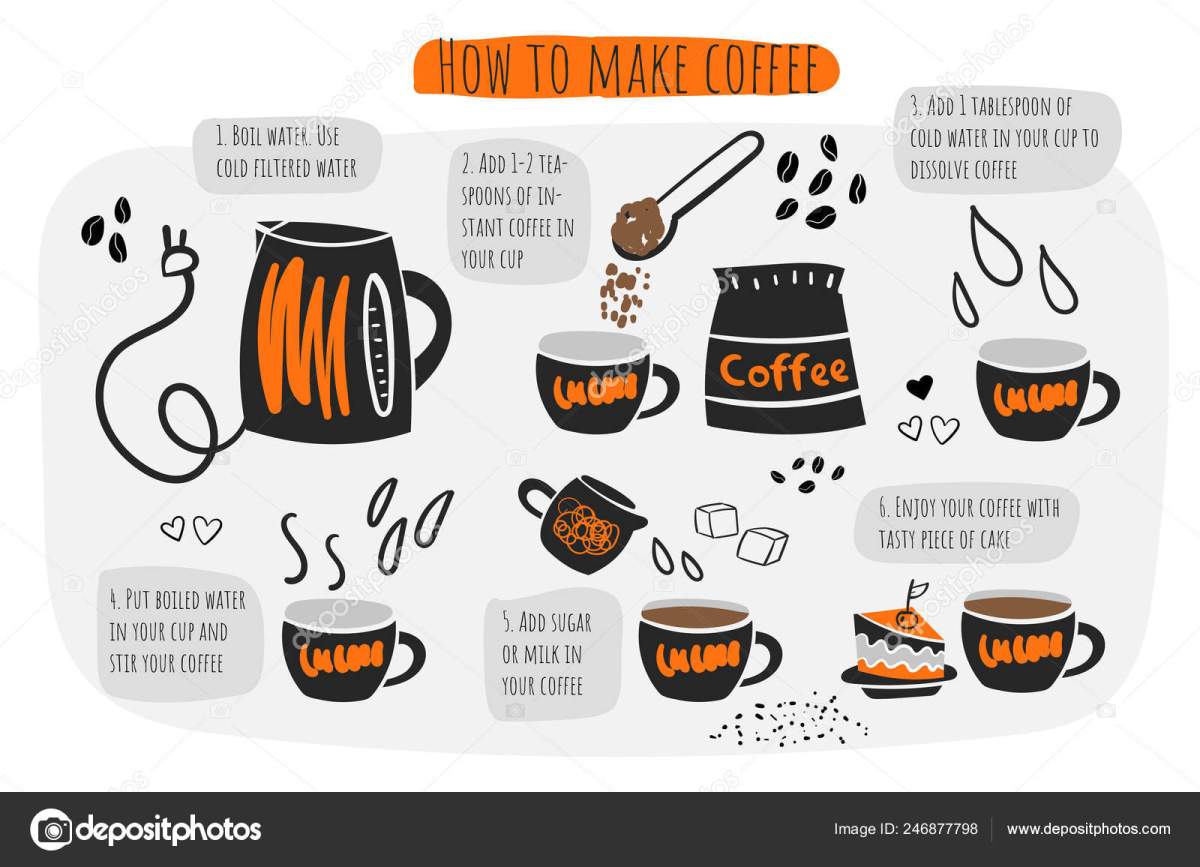 HOW TO MAKE COFFEE

1. BOIL WATER. USE COLD FILTERED WATER

2. ADD 1-2 TEASPOONS OF INSTANT COFFEE IN YOUR CUP

3. ADD 1 TABLESPOON OF COLD WATER IN YOUR CUP TO DISSOLVE COFFEE

Coffee

4. PUT BOILED WATER IN YOUR CUP AND STIR YOUR COFFEE

5. ADD SUGAR OR MILK IN YOUR COFFEE

6. ENJOY YOUR COFFEE WITH TASTY PIECE OF CAKE

depositphotos

Image ID: 246877798

www.depositphotos.com